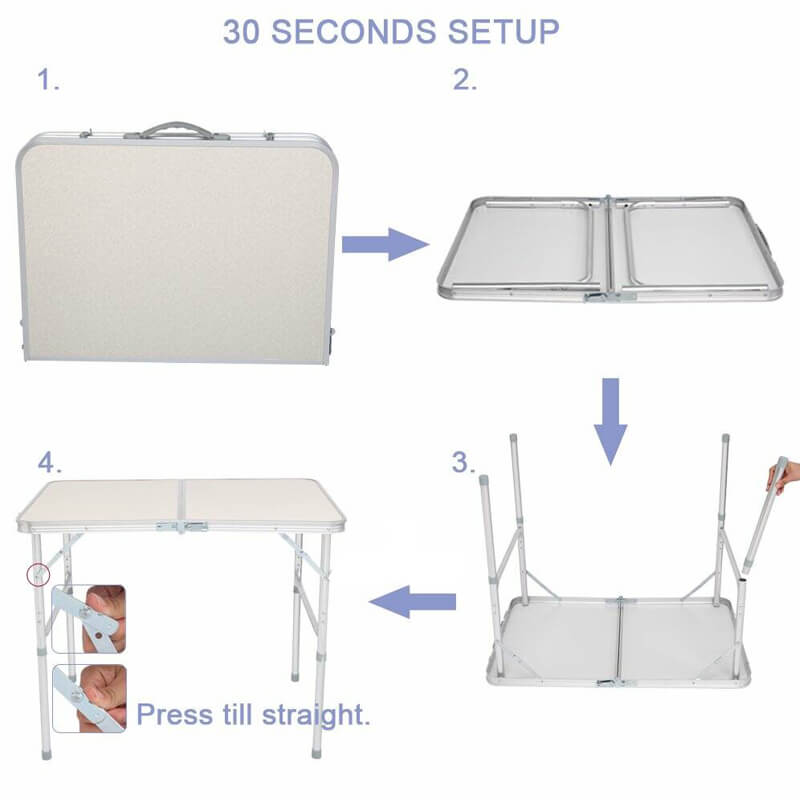 30 SECONDS SETUP

1.

2.

3.

4.

Press till straight.